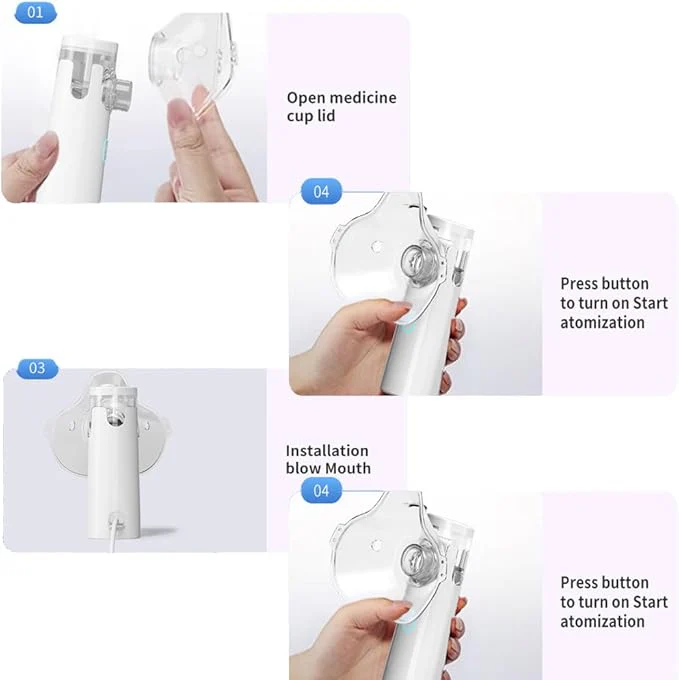 01

Open medicine cup lid

04

Press button to turn on Start atomization

03

Installation blow Mouth

04

Press button to turn on Start atomization